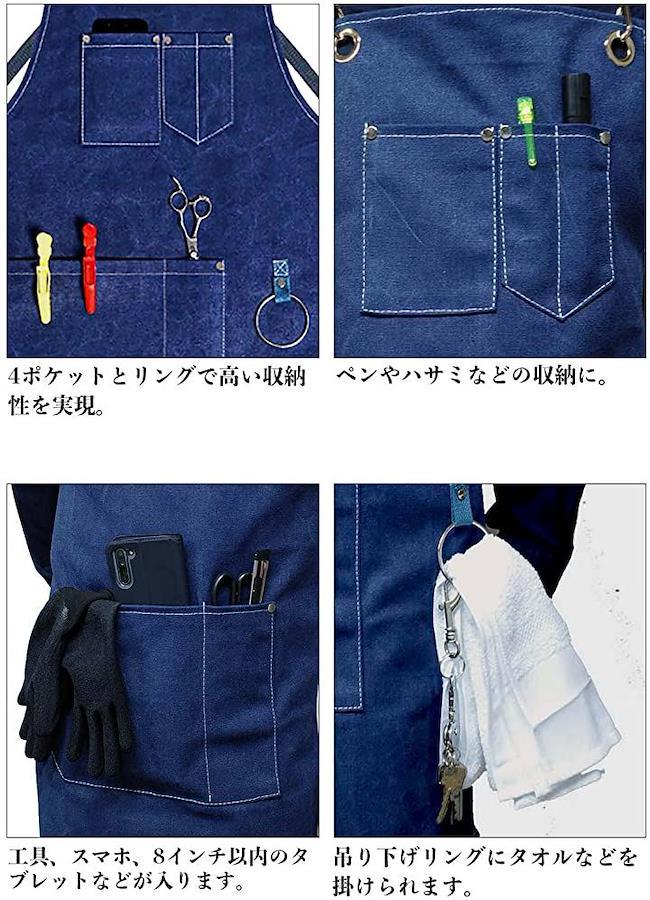 4ポケットとリングで高い収納性を実現。

ペンやハサミなどの収納に。

工具、スマホ、8インチ以内のタブレットなどが入ります。

吊り下げリングにタオルなどを掛けられます。