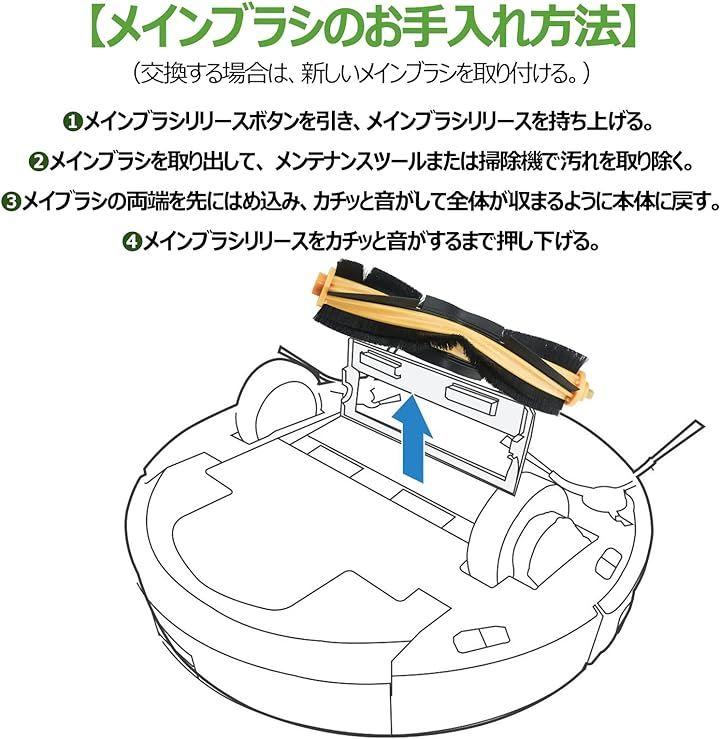 【メインブラシのお手入れ方法】

（交換する場合は、新しいメインブラシを取り付ける。）

❶メインブラシリリースボタンを引き、メインブラシリリースを持ち上げる。

❷メインブラシを取り出して、メンテナンスツールまたは掃除機で汚れを取り除く。

❸メイブラシの両端を先にはめ込み、カチッと音がして全体が収まるように本体に戻す。

❹メインブラシリリースをカチッと音がするまで押し下げる。