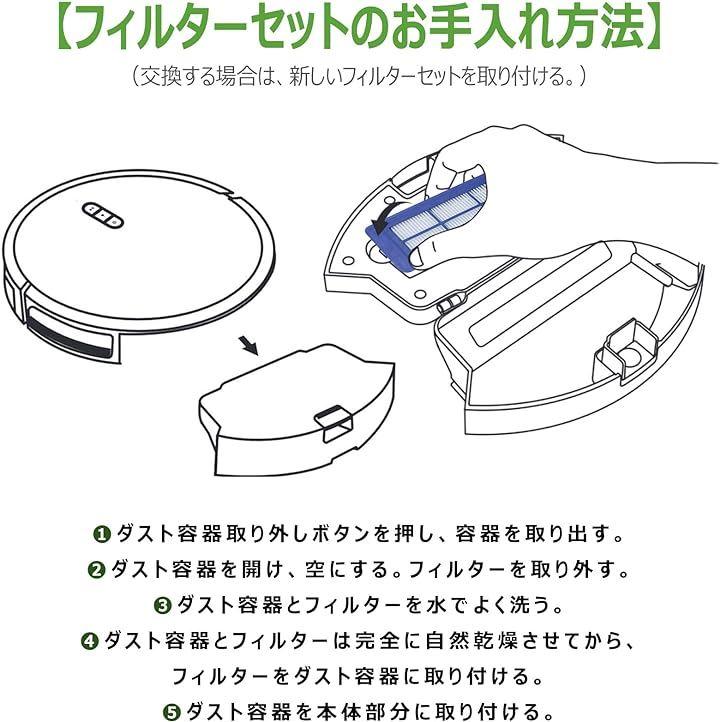 【フィルターセットのお手入れ方法】
（交換する場合は、新しいフィルターセットを取り付ける。）

❶ダスト容器取り外しボタンを押し、容器を取り出す。
❷ダスト容器を開け、空にする。フィルターを取り外す。
❸ダスト容器とフィルターを水でよく洗う。
❹ダスト容器とフィルターは完全に自然乾燥させてから、フィルターをダスト容器に取り付ける。
❺ダスト容器を本体部分に取り付ける。