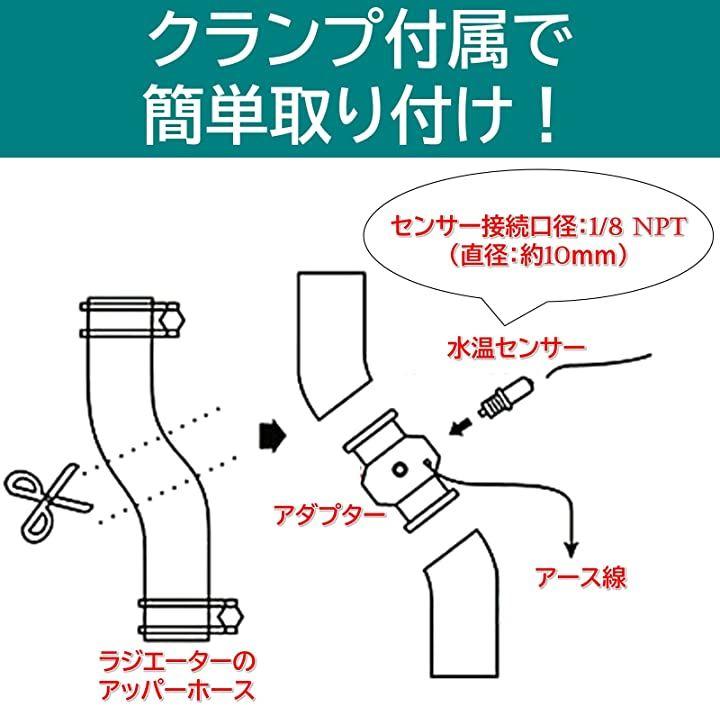 クランプ付属で
簡単取り付け！

センサー接続口径:1/8 NPT
（直径:約10mm）

水温センサー

アダプター

アース線

ラジエーターの
アッパーホース