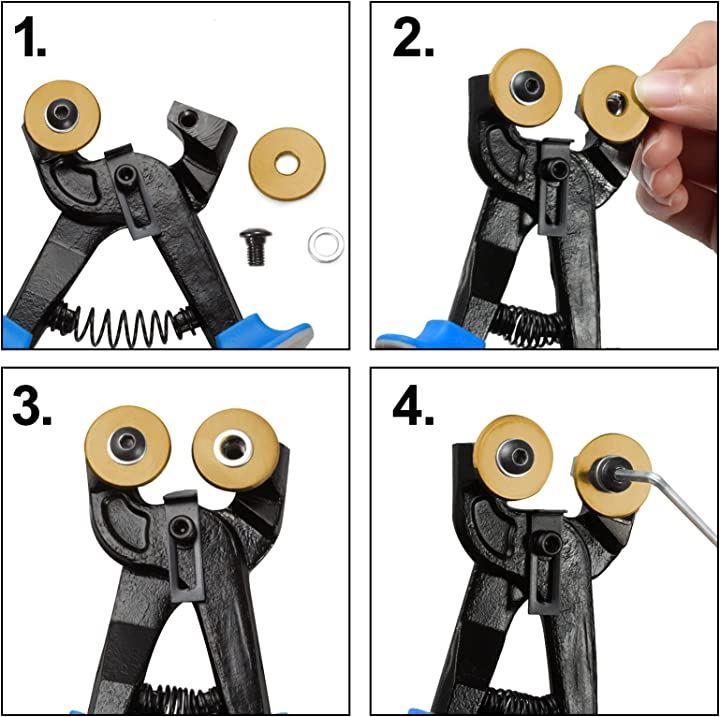 1.

2.

3.

4.