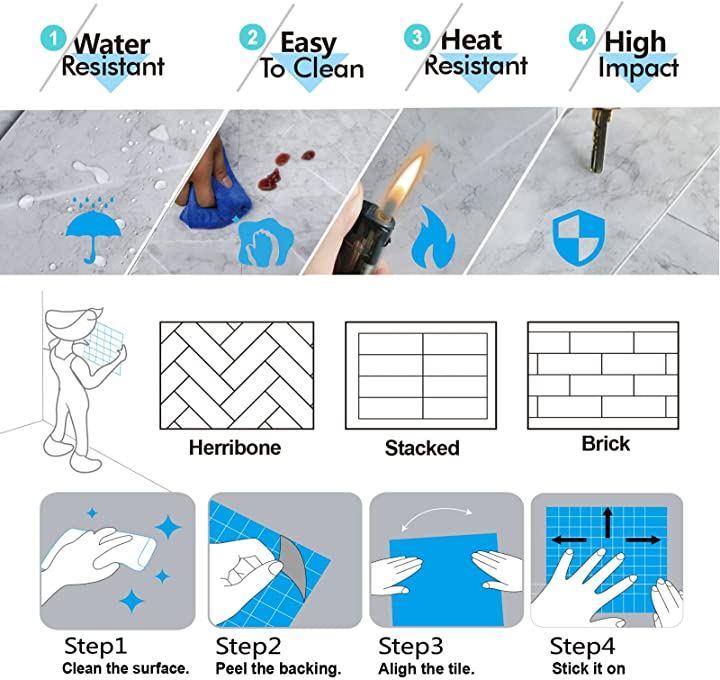 1 Water Resistant

2 Easy To Clean

3 Heat Resistant

4 High Impact

Herribone

Stacked

Brick

Step1
Clean the surface.

Step2
Peel the backing.

Step3
Aligh the tile.

Step4
Stick it on