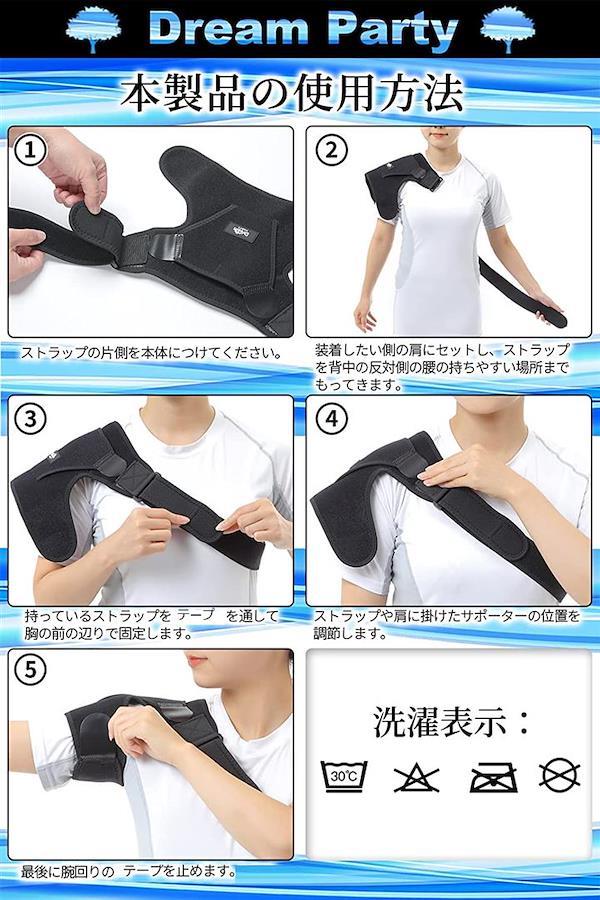 Dream Party

本製品の使用方法

①

ストラップの片側を本体につけてください。

②

装着したい側の肩にセットし、ストラップを背中の反対側の腰の持ちやすい場所までもってきます。

③

持っているストラップを テープ を通して胸の前の辺りで固定します。

④

ストラップや肩に掛けたサポーターの位置を調節します。

⑤

最後に腕回りの テープを止めます。

洗濯表示：

30℃