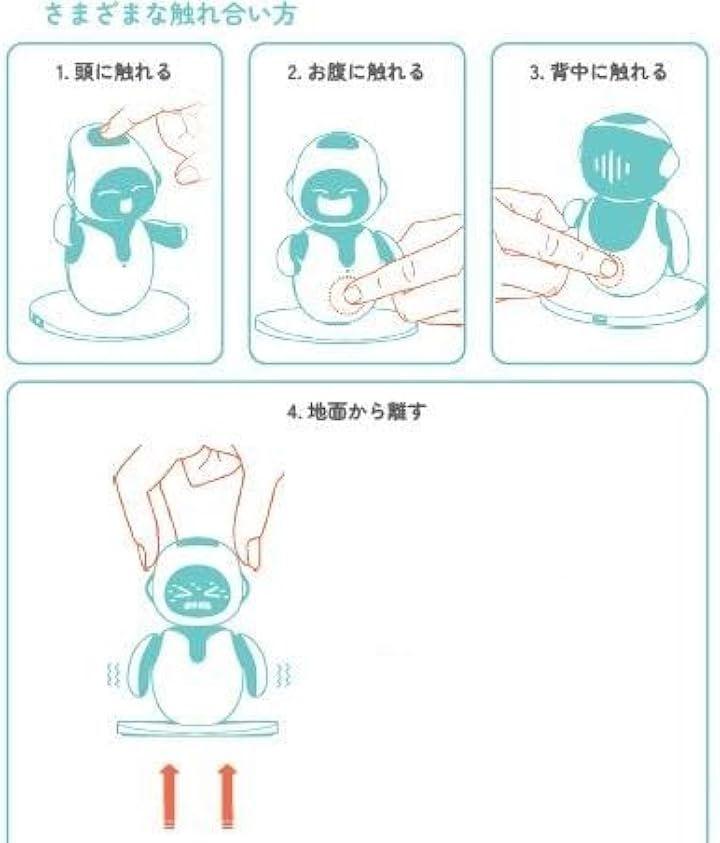 さまざまな触れ合い方

1. 頭に触れる

2. お腹に触れる

3. 背中に触れる

4. 地面から離す