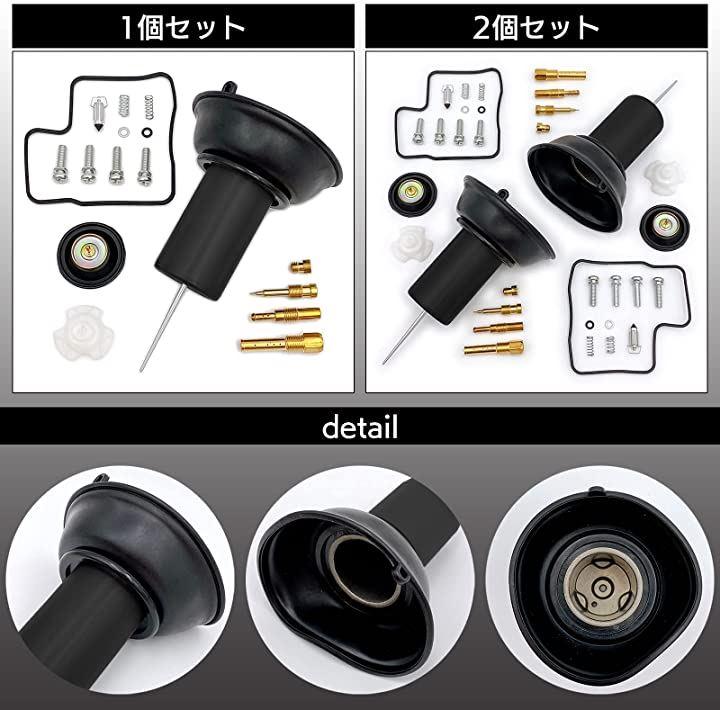 1個セット

2個セット

detail