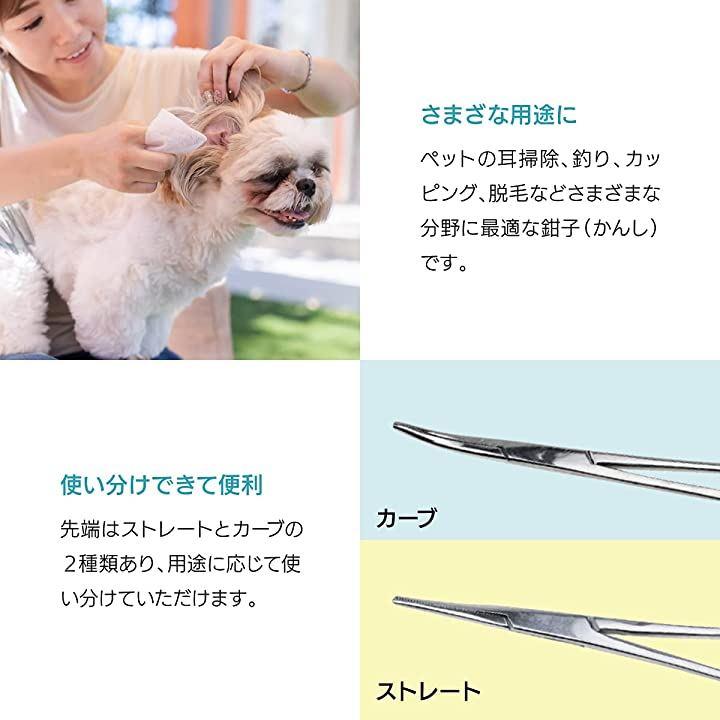 さまざな用途に

ペットの耳掃除、釣り、カッピング、脱毛などさまざまな分野に最適な鉗子（かんし）です。

使い分けできて便利

先端はストレートとカーブの２種類あり、用途に応じて使い分けていただけます。

カーブ

ストレート