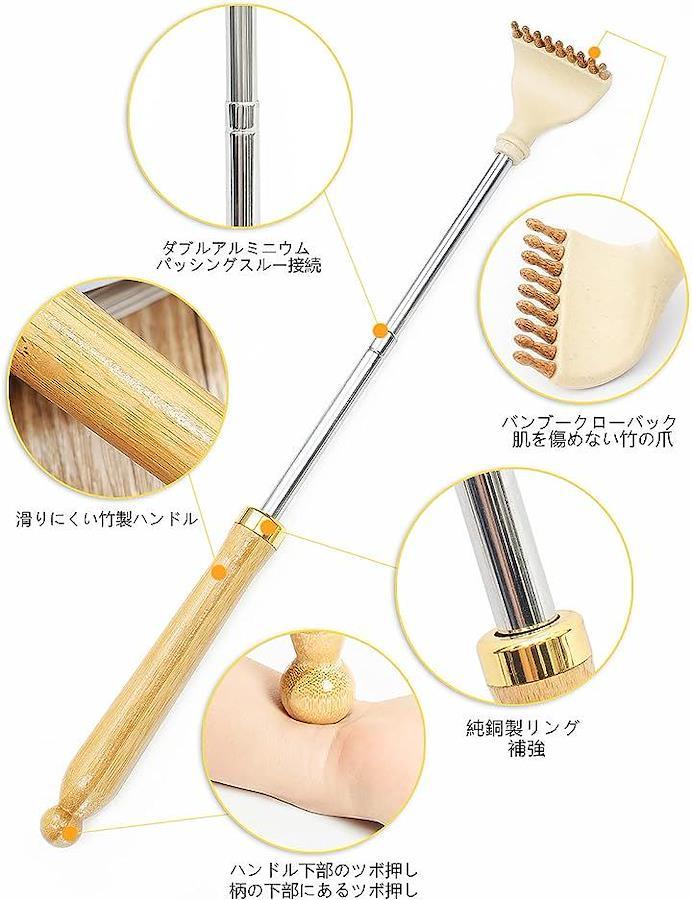 ダブルアルミニウム
パッシングスルー接続

バンブークローバック
肌を傷めない竹の爪

滑りにくい竹製ハンドル

純銅製リング
補強

ハンドル下部のツボ押し
柄の下部にあるツボ押し