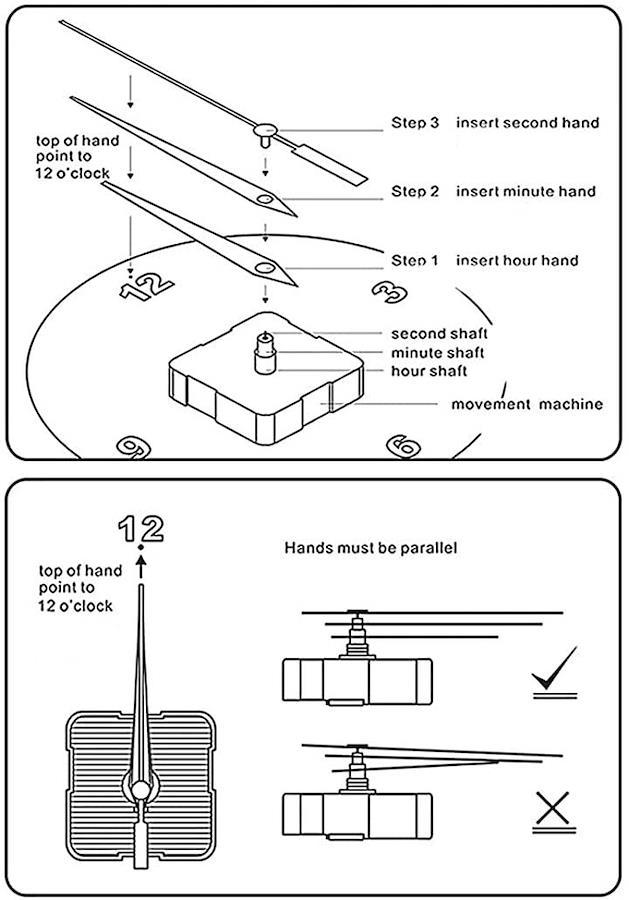 top of hand point to 12 o'clock

Step 3 insert second hand

Step 2 insert minute hand

Step 1 insert hour hand

12

3

second shaft

minute shaft

hour shaft

movement machine

9

6

12

top of hand point to 12 o'clock

Hands must be parallel