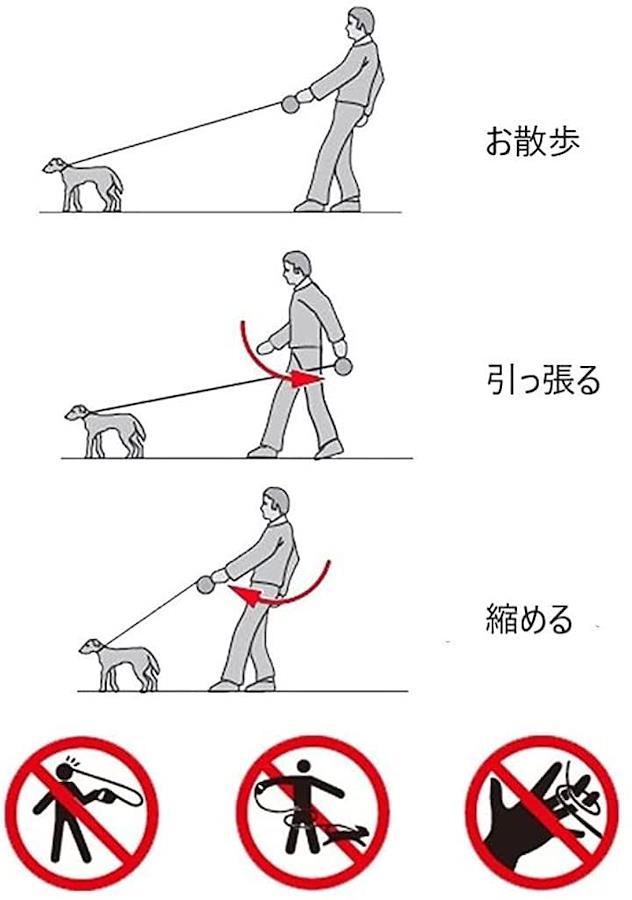 お散歩

引っ張る

縮める