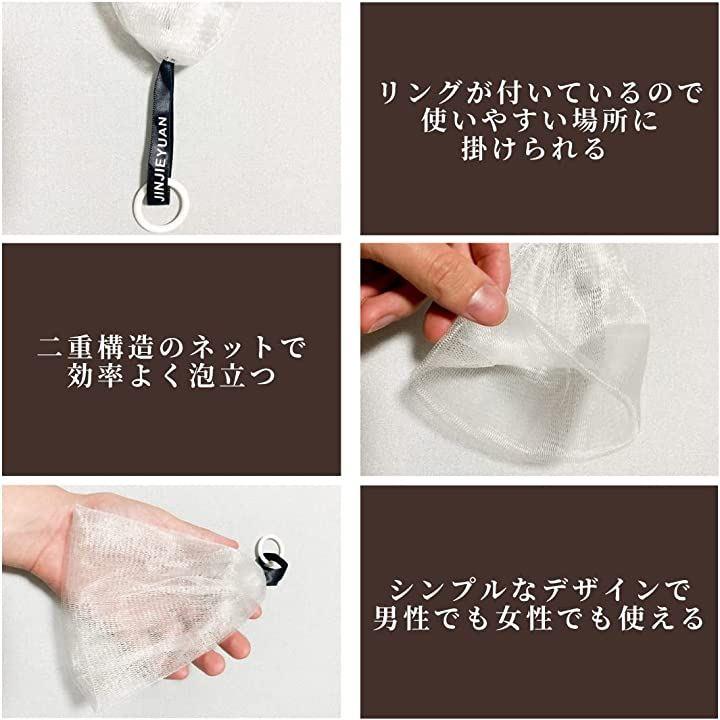 JINJIEYUAN

リングが付いているので
使いやすい場所に
掛けられる

二重構造のネットで
効率よく泡立つ

シンプルなデザインで
男性でも女性でも使える