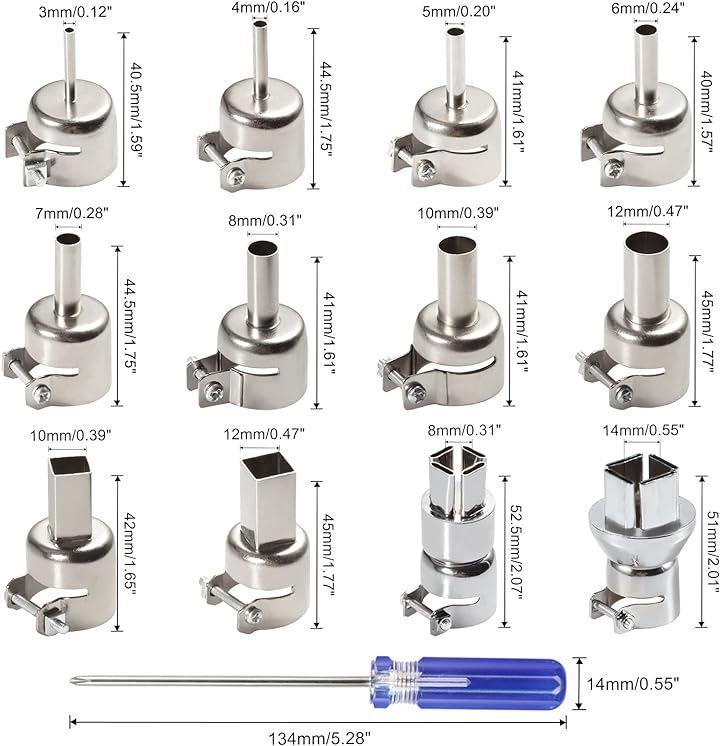 3mm/0.12"
40.5mm/1.59"
4mm/0.16"
44.5mm/1.75"
5mm/0.20"
41mm/1.61"
6mm/0.24"
40mm/1.57"
7mm/0.28"
44.5mm/1.75"
8mm/0.31"
41mm/1.61"
10mm/0.39"
41mm/1.61"
12mm/0.47"
45mm/1.77"
10mm/0.39"
42mm/1.65"
12mm/0.47"
45mm/1.77"
8mm/0.31"
52.5mm/2.07"
14mm/0.55"
51mm/2.01"
14mm/0.55"
134mm/5.28"