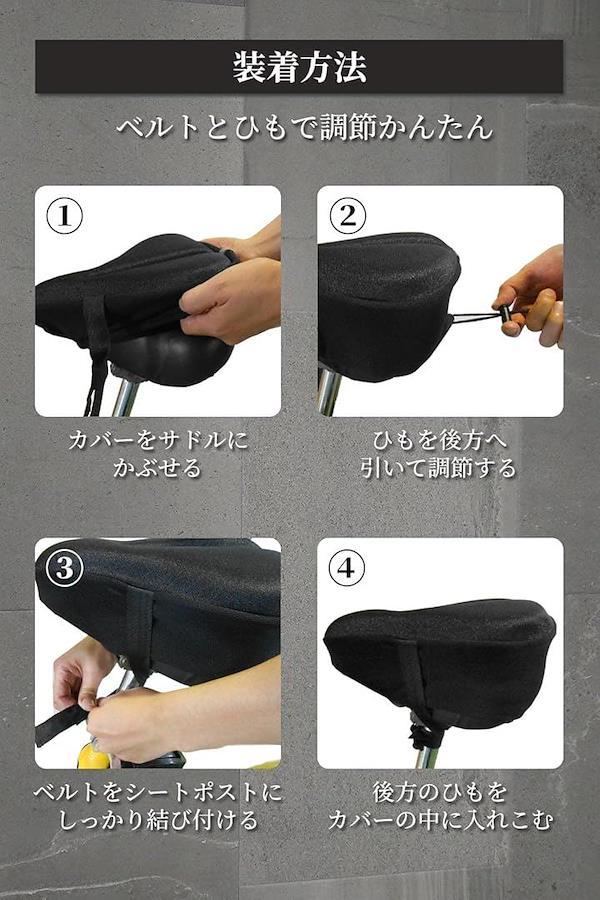 装着方法

ベルトとひもで調節かんたん

①

カバーをサドルにかぶせる

②

ひもを後方へ引いて調節する

③

ベルトをシートポストにしっかり結び付ける

④

後方のひもをカバーの中に入れこむ