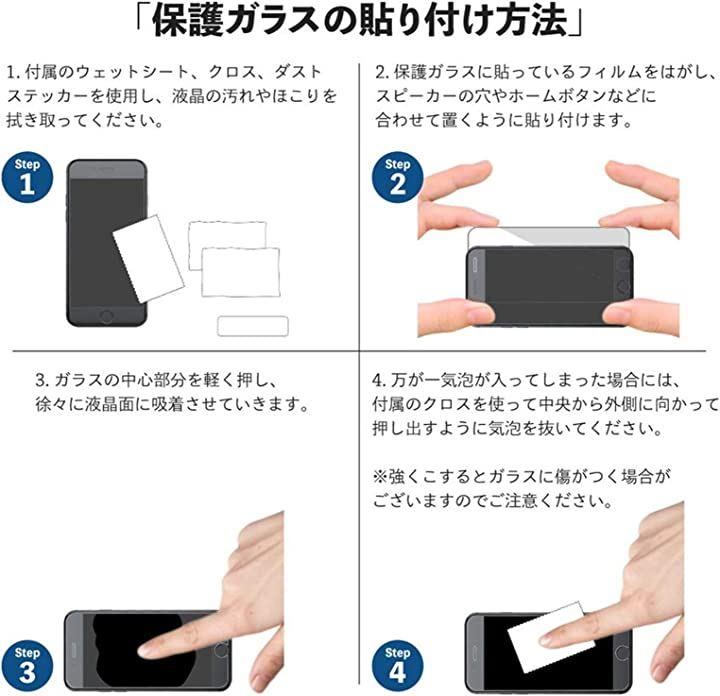 「保護ガラスの貼り付け方法」

1. 付属のウェットシート、クロス、ダストステッカーを使用し、液晶の汚れやほこりを拭き取ってください。

Step 1

2. 保護ガラスに貼っているフィルムをはがし、スピーカーの穴やホームボタンなどに合わせて置くように貼り付けます。

Step 2

3. ガラスの中心部分を軽く押し、徐々に液晶面に吸着させていきます。

Step 3

4. 万が一気泡が入ってしまった場合には、付属のクロスを使って中央から外側に向かって押し出すように気泡を抜いてください。

※強くこするとガラスに傷がつく場合がございますのでご注意ください。

Step 4