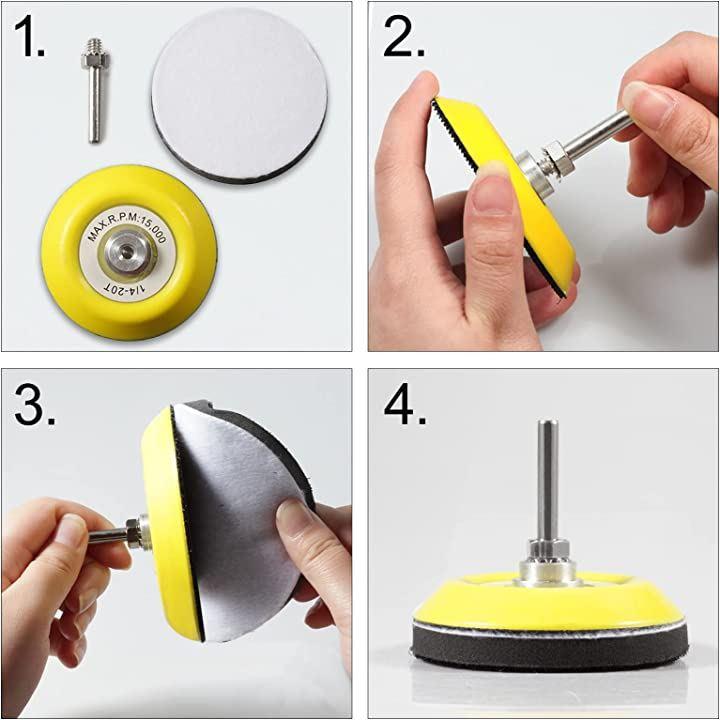 1.

MAX.R.P.M:15,000

1/4-20T

2.

3.

4.