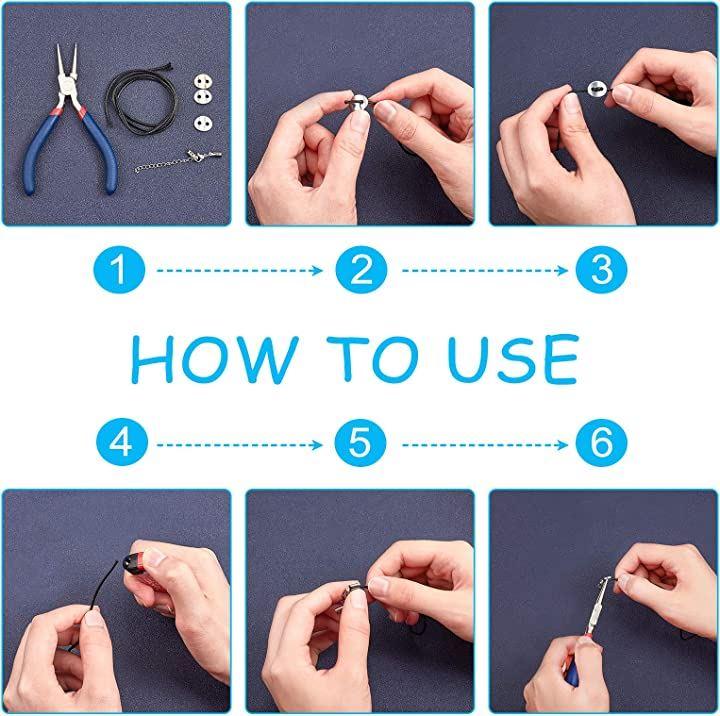 1
2
3
HOW TO USE
4
5
6