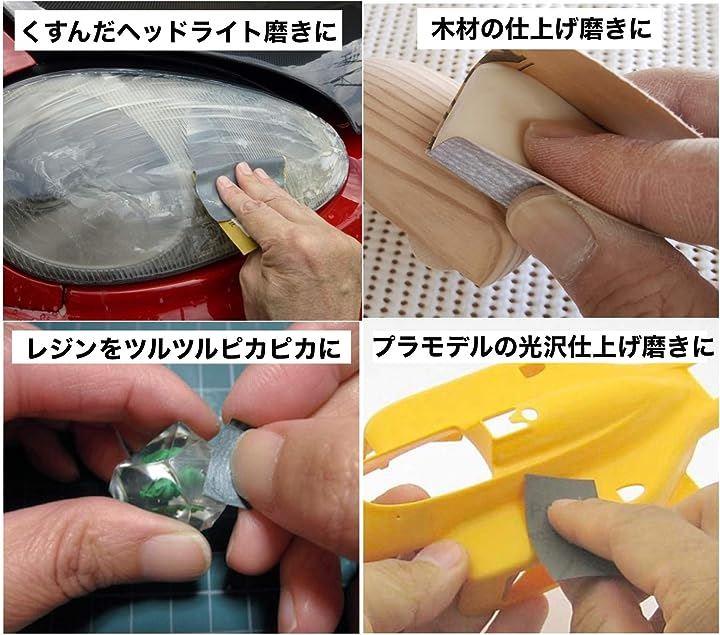 くすんだヘッドライト磨きに

木材の仕上げ磨きに

レジンをツルツルピカピカに

プラモデルの光沢仕上げ磨きに