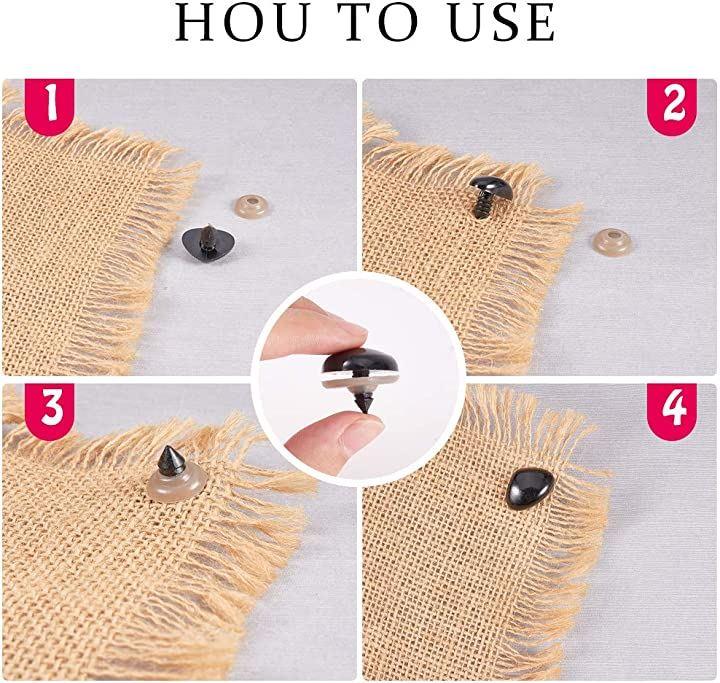 HOU TO USE

1

2

3

4