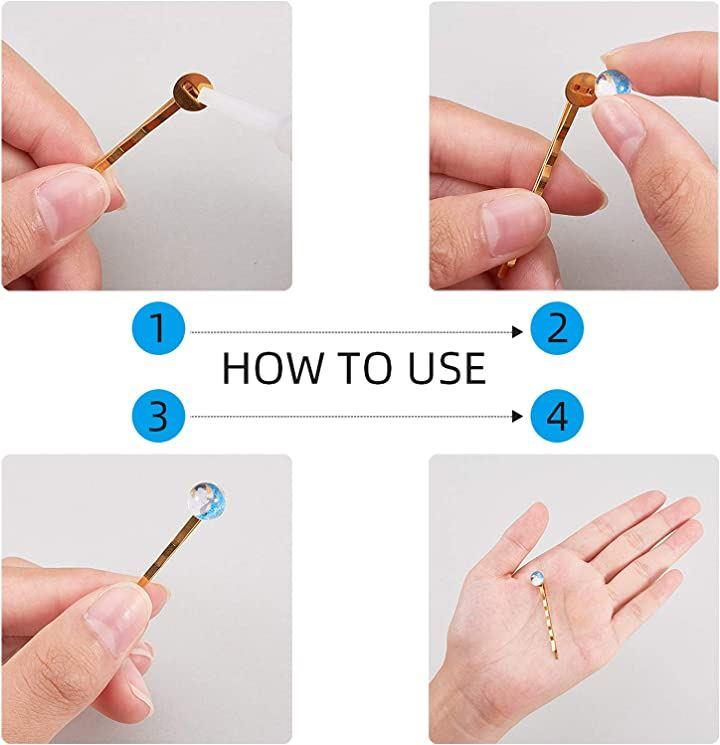 1
2
HOW TO USE
3
4