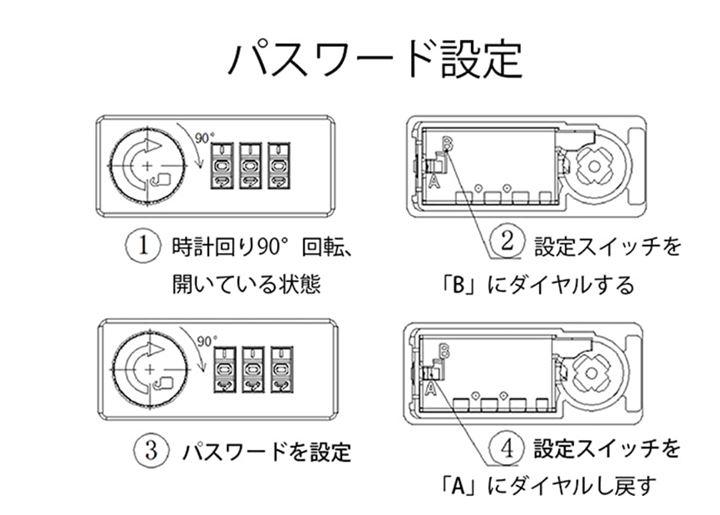 パスワード設定

90°

B

A

① 時計回り90° 回転、開いている状態

② 設定スイッチを「B」にダイヤルする

90°

B

A

③ パスワードを設定

④ 設定スイッチを「A」にダイヤルし戻す