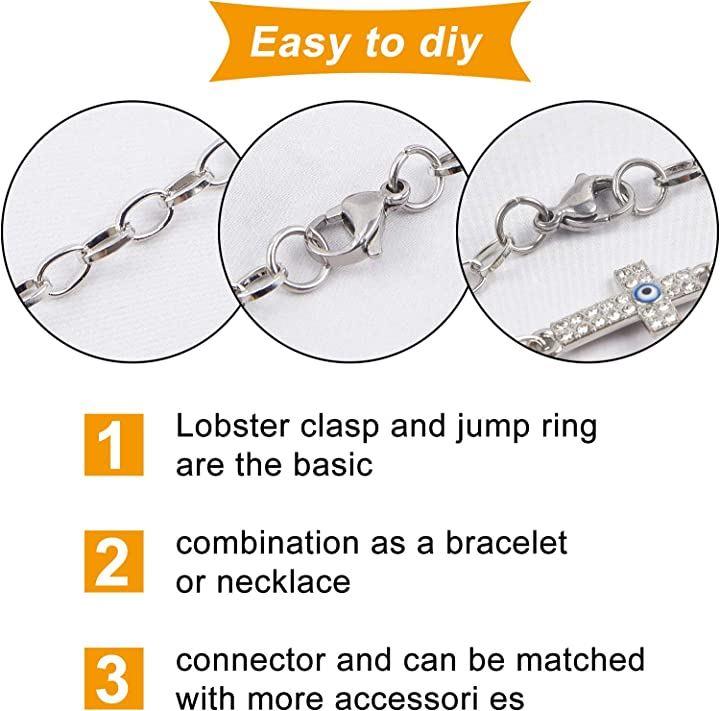 Easy to diy

1 Lobster clasp and jump ring are the basic

2 combination as a bracelet or necklace

3 connector and can be matched with more accessori es