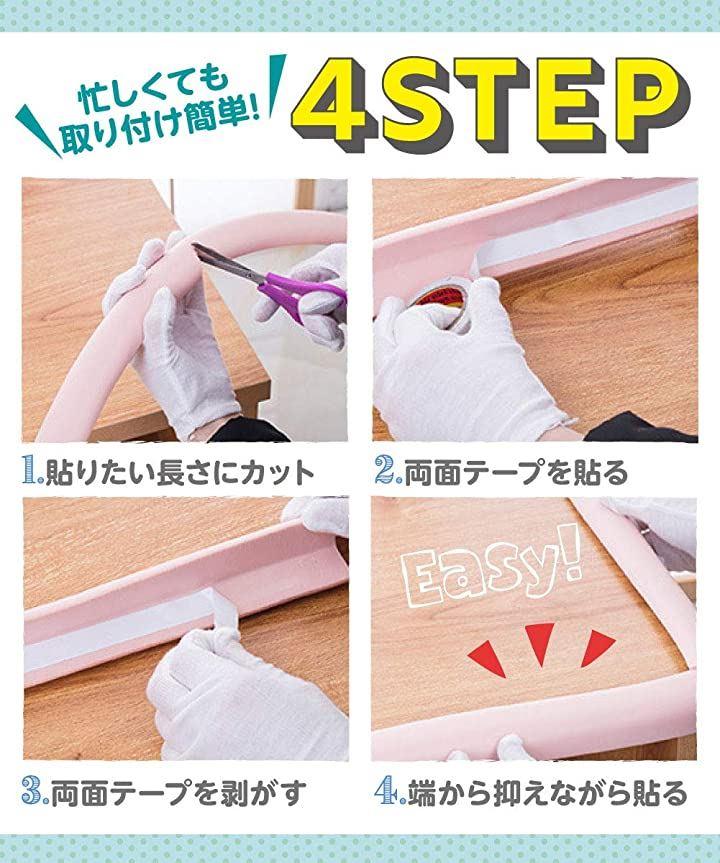 忙しくても
取り付け簡単!

4STEP

1.貼りたい長さにカット

2.両面テープを貼る

3.両面テープを剥がす

Easy!

4.端から抑えながら貼る