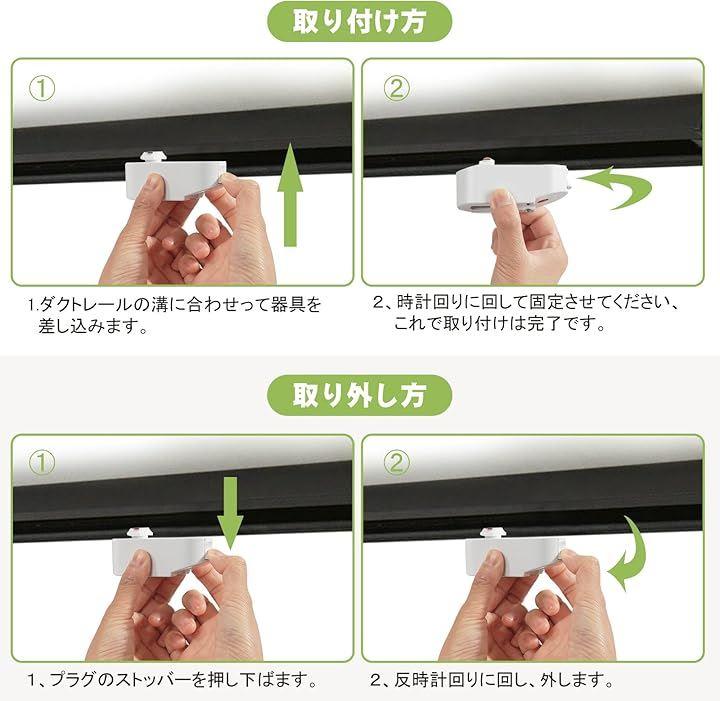 取り付け方

①

②

1.ダクトレールの溝に合わせって器具を差し込みます。

2、時計回りに回して固定させてください、これで取り付けは完了です。

取り外し方

①

②

1、プラグのストッパーを押し下ばます。

2、反時計回りに回し、外します。