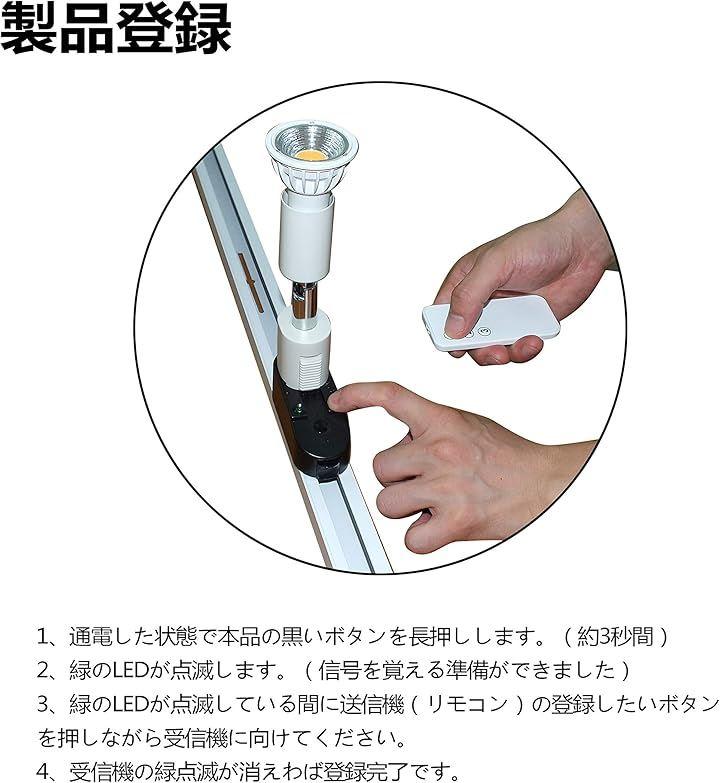 製品登録

1、通電した状態で本品の黒いボタンを長押しします。（約3秒間）
2、緑のLEDが点滅します。（信号を覚える準備ができました）
3、緑のLEDが点滅している間に送信機（リモコン）の登録したいボタンを押しながら受信機に向けてください。
4、受信機の緑点滅が消えわば登録完了です。