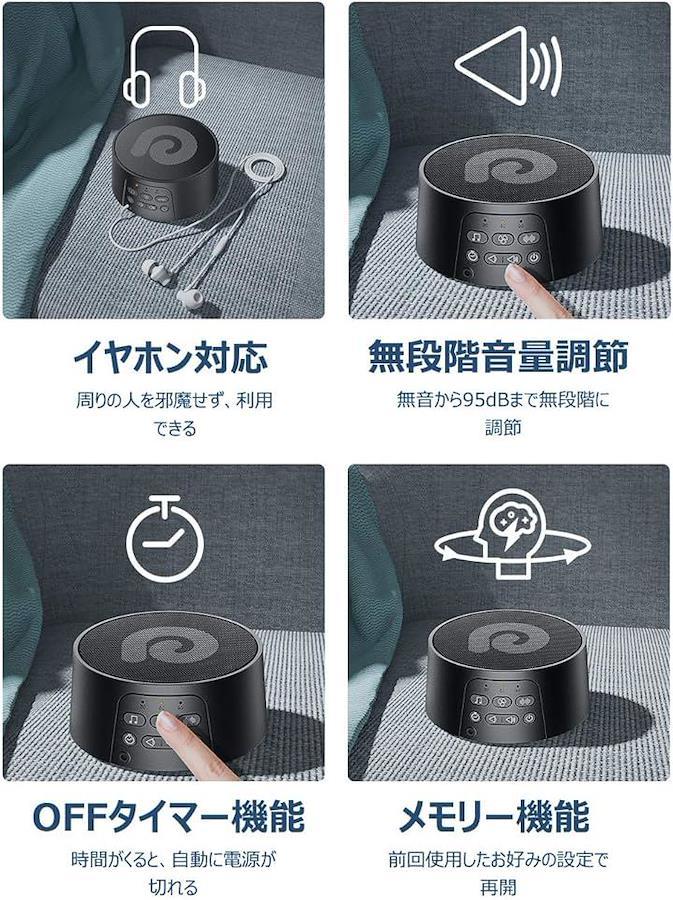 イヤホン対応

周りの人を邪魔せず、利用できる

無段階音量調節

無音から95dBまで無段階に調節

OFFタイマー機能

時間がくると、自動に電源が切れる

メモリー機能

前回使用したお好みの設定で再開