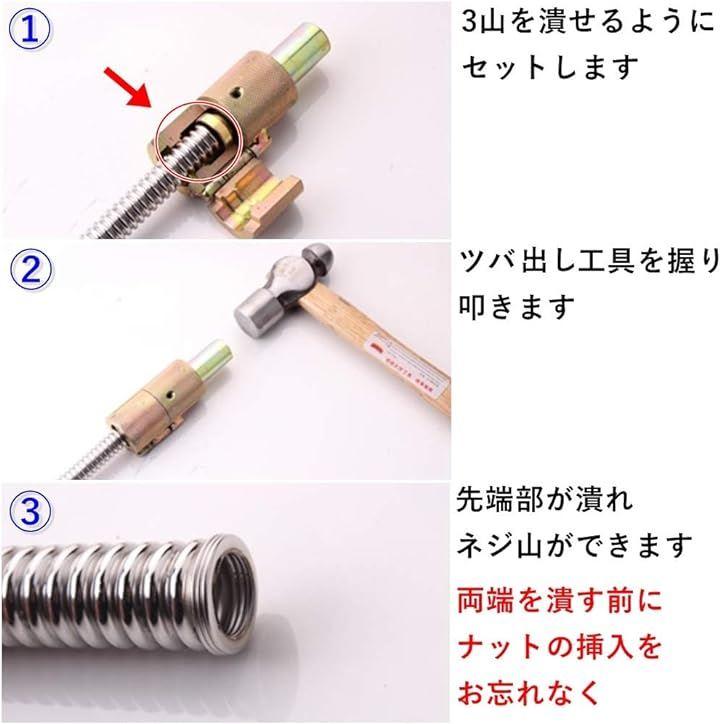 ①

3山を潰せるようにセットします

②

ツバ出し工具を握り叩きます

③

先端部が潰れネジ山ができます

両端を潰す前にナットの挿入をお忘れなく