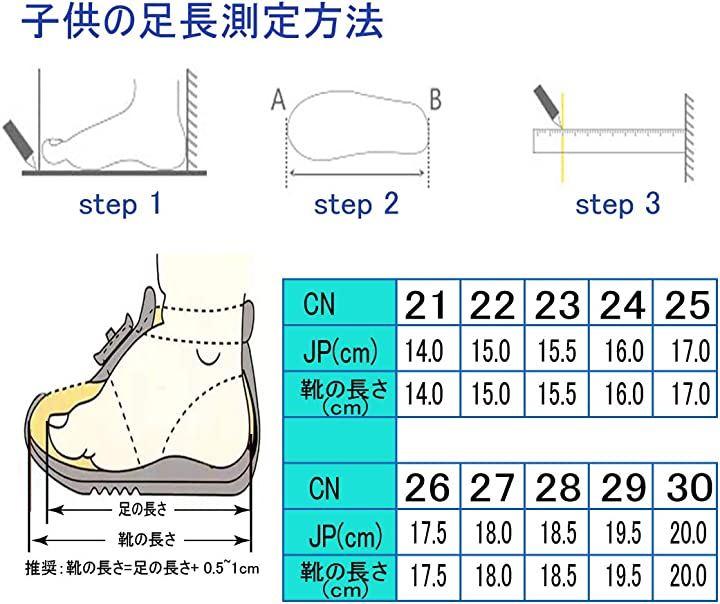 子供の足長測定方法

A B

step 1 step 2 step 3

足の長さ
靴の長さ
推奨：靴の長さ=足の長さ+ 0.5~1cm

| CN | 21 | 22 | 23 | 24 | 25 |
|---|---|---|---|---|---|
| JP(cm) | 14.0 | 15.0 | 15.5 | 16.0 | 17.0 |
| 靴の長さ (cm) | 14.0 | 15.0 | 15.5 | 16.0 | 17.0 |

| CN | 26 | 27 | 28 | 29 | 30 |
|---|---|---|---|---|---|
| JP(cm) | 17.5 | 18.0 | 18.5 | 19.5 | 20.0 |
| 靴の長さ (cm) | 17.5 | 18.0 | 18.5 | 19.5 | 20.0 |