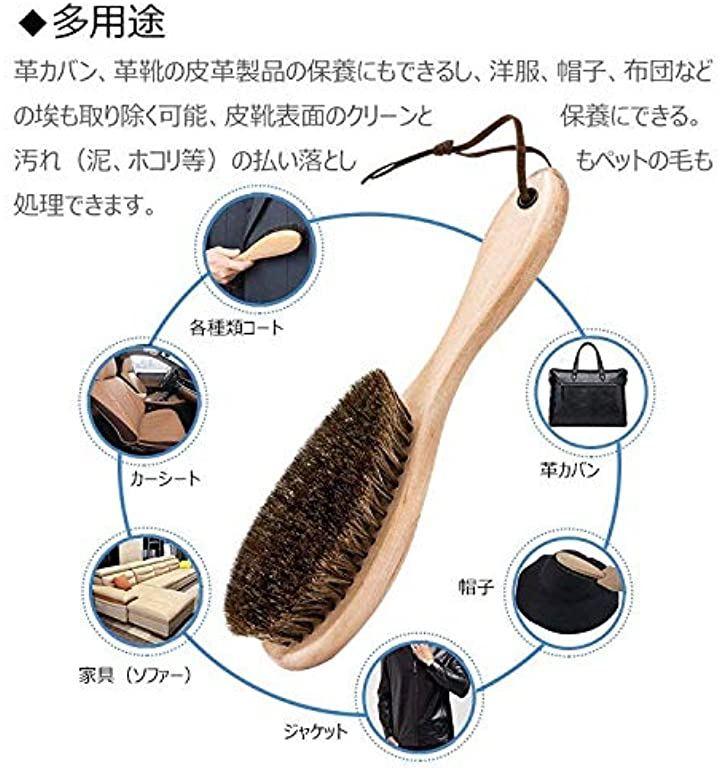 ◆多用途

革カバン、革靴の皮革製品の保養にもできるし、洋服、帽子、布団などの埃も取り除く可能、皮靴表面のクリーンと 保養にできる。汚れ（泥、ホコリ等）の払い落とし もペットの毛も処理できます。

各種類コート

カーシート

家具（ソファー）

ジャケット

帽子

革カバン