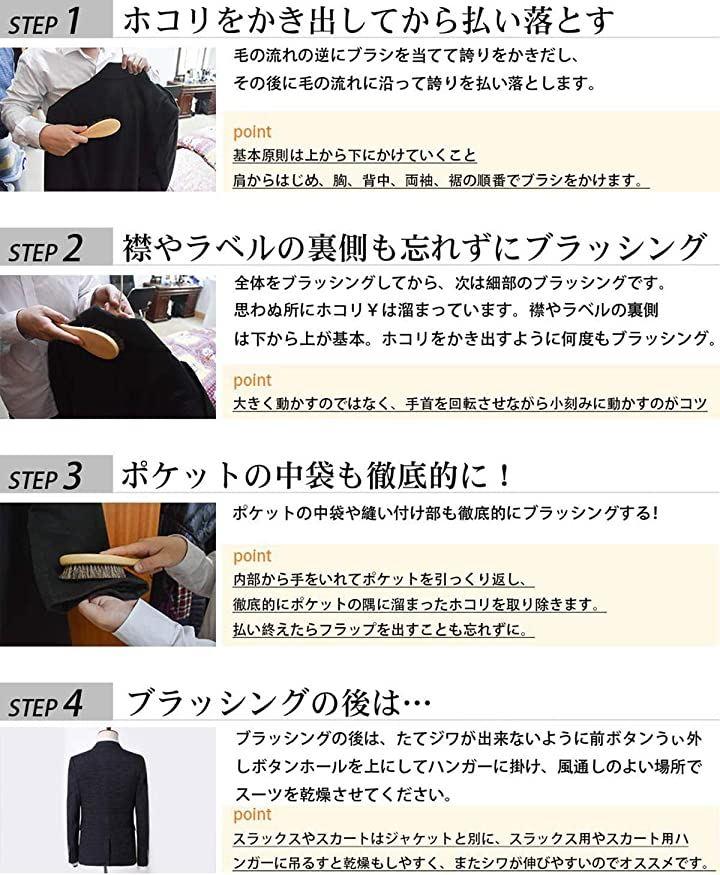 STEP 1 ホコリをかき出してから払い落とす

毛の流れの逆にブラシを当てて誇りをかきだし、その後に毛の流れに沿って誇りを払い落とします。

point
基本原則は上から下にかけていくこと
肩からはじめ、胸、背中、両袖、裾の順番でブラシをかけます。

STEP 2 襟やラベルの裏側も忘れずにブラッシング

全体をブラッシングしてから、次は細部のブラッシングです。思わぬ所にホコリ￥は溜まっています。襟やラベルの裏側は下から上が基本。ホコリをかき出すように何度もブラッシング。

point
大きく動かすのではなく、手首を回転させながら小刻みに動かすのがコツ

STEP 3 ポケットの中袋も徹底的に！

ポケットの中袋や縫い付け部も徹底的にブラッシングする！

point
内部から手をいれてポケットを引っくり返し、
徹底的にポケットの隅に溜まったホコリを取り除きます。
払い終えたらフラップを出すことも忘れずに。

STEP 4 ブラッシングの後は…

ブラッシングの後は、たてジワが出来ないように前ボタンうぃ外しボタンホールを上にしてハンガーに掛け、風通しのよい場所でスーツを乾燥させてください。

point
スラックスやスカートはジャケットと別に、スラックス用やスカート用ハンガーに吊るすと乾燥もしやすく、またシワが伸びやすいのでオススメです。