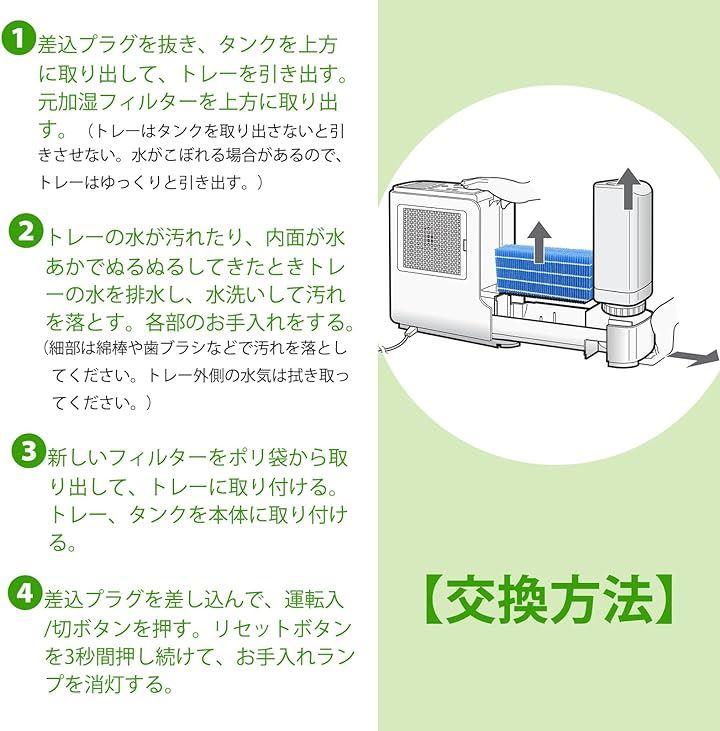 1 差込プラグを抜き、タンクを上方に取り出して、トレーを引き出す。元加湿フィルターを上方に取り出す。（トレーはタンクを取り出さないと引きさせない。水がこぼれる場合があるので、トレーはゆっくりと引き出す。）

2 トレーの水が汚れたり、内面が水あかでぬるぬるしてきたときトレーの水を排水し、水洗いして汚れを落とす。各部のお手入れをする。（細部は綿棒や歯ブラシなどで汚れを落としてください。トレー外側の水気は拭き取ってください。）

3 新しいフィルターをポリ袋から取り出して、トレーに取り付ける。トレー、タンクを本体に取り付ける。

4 差込プラグを差し込んで、運転入/切ボタンを押す。リセットボタンを3秒間押し続けて、お手入れランプを消灯する。

【交換方法】