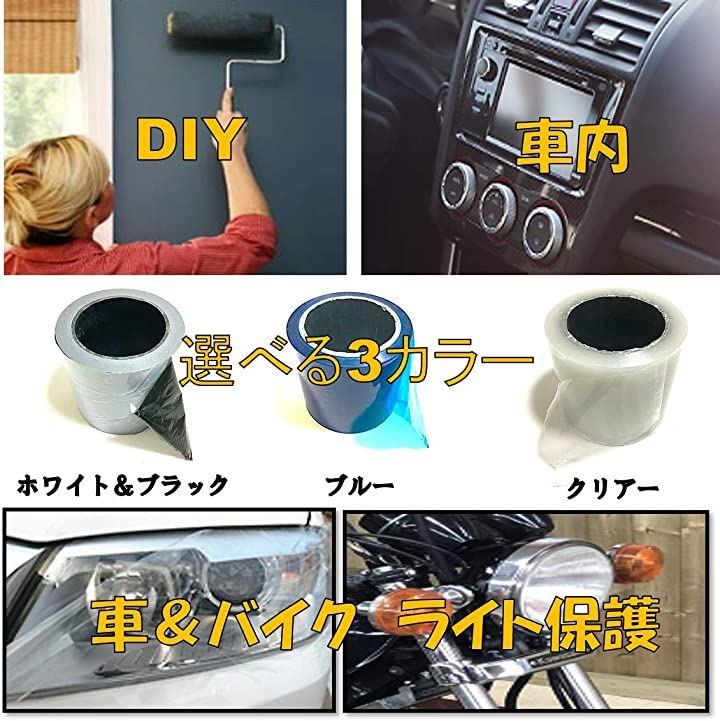 DIY

車内

選べる3カラー

ホワイト＆ブラック

ブルー

クリアー

車＆バイク ライト保護