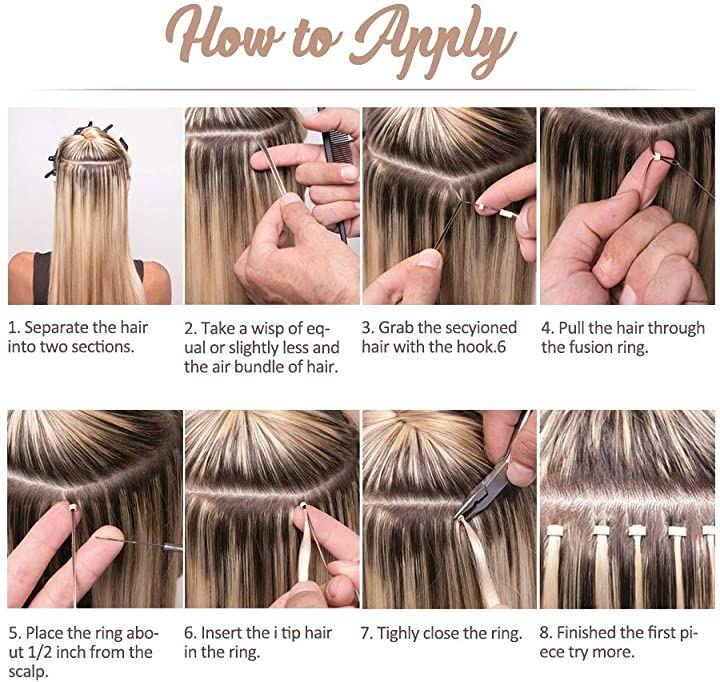 How to Apply

1. Separate the hair into two sections.

2. Take a wisp of equal or slightly less and the air bundle of hair.

3. Grab the secyioned hair with the hook.6

4. Pull the hair through the fusion ring.

5. Place the ring about 1/2 inch from the scalp.

6. Insert the i tip hair in the ring.

7. Tighly close the ring.

8. Finished the first piece try more.