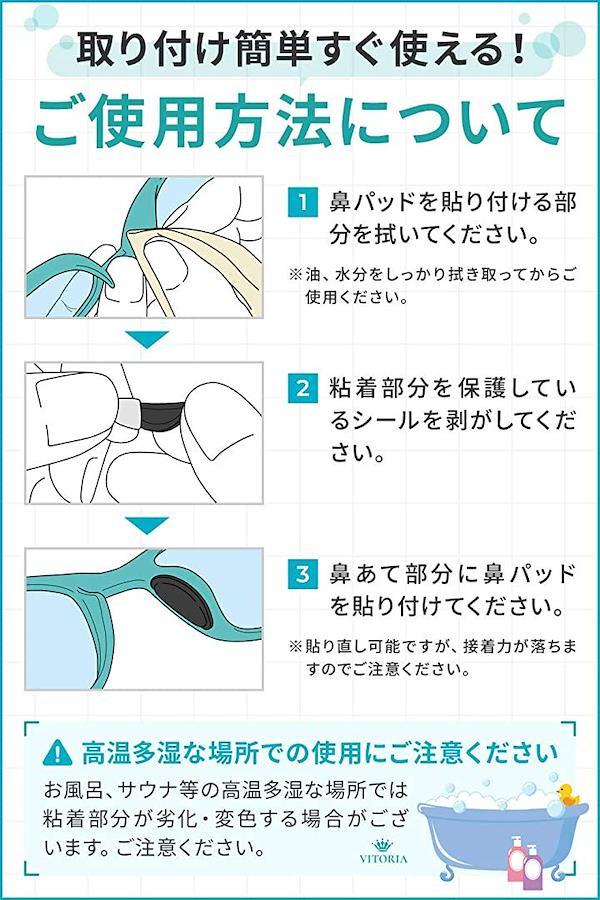 取り付け簡単すぐ使える！

ご使用方法について

1 鼻パッドを貼り付ける部分を拭いてください。

※油、水分をしっかり拭き取ってからご使用ください。

2 粘着部分を保護しているシールを剥がしてください。

3 鼻あて部分に鼻パッドを貼り付けてください。

※貼り直し可能ですが、接着力が落ちますのでご注意ください。

高温多湿な場所での使用にご注意ください

お風呂、サウナ等の高温多湿な場所では粘着部分が劣化・変色する場合がございます。ご注意ください。

VITORIA