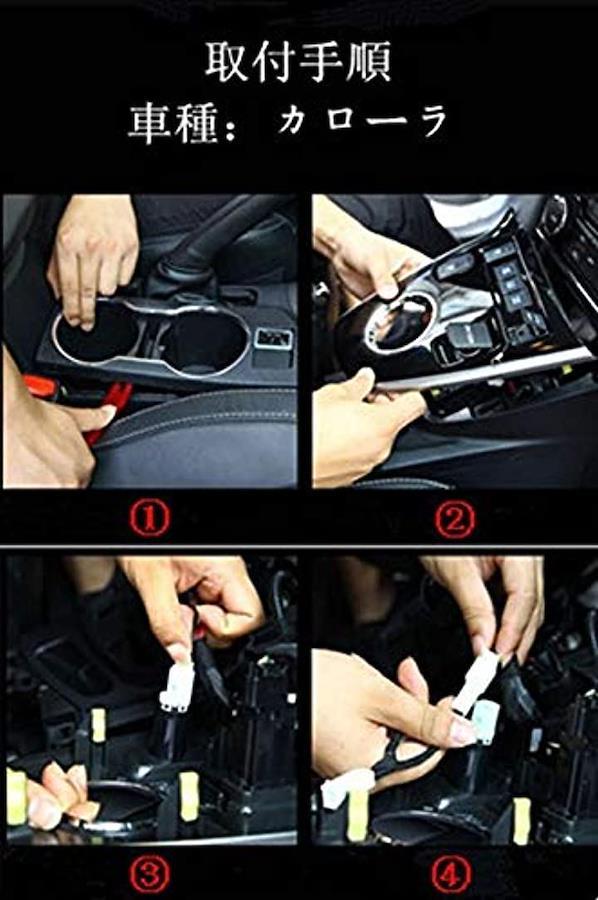 取付手順
車種：カローラ

①

②

③

④