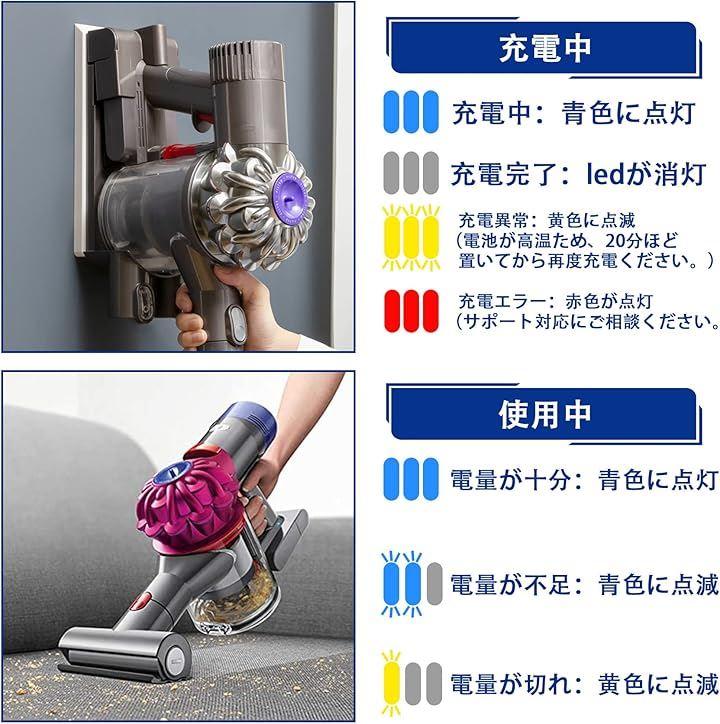 充電中

充電中：青色に点灯

充電完了：ledが消灯

充電異常：黄色に点滅
（電池が高温ため、20分ほど置いてから再度充電ください。）

充電エラー：赤色が点灯
（サポート対応にご相談ください。

使用中

電量が十分：青色に点灯

電量が不足：青色に点滅

電量が切れ：黄色に点滅