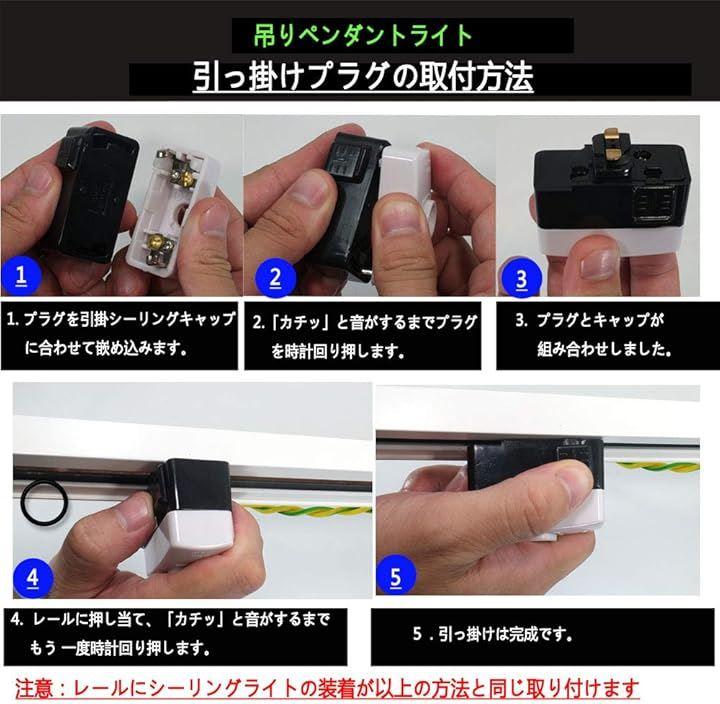 吊りペンダントライト

引っ掛けプラグの取付方法

1

2

3

1. プラグを引掛シーリングキャップに合わせて嵌め込みます。

2.「カチッ」と音がするまでプラグを時計回り押します。

3. プラグとキャップが組み合わせしました。

4

5

4. レールに押し当て、「カチッ」と音がするまでもう 一度時計回り押します。

5．引っ掛けは完成です。

注意：レールにシーリングライトの装着が以上の方法と同じ取り付けます