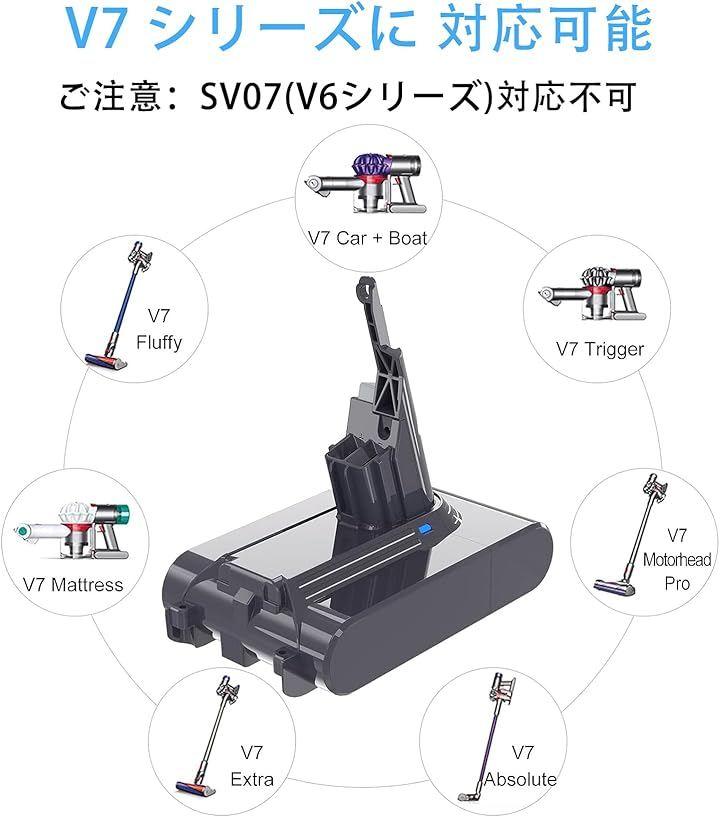 V7 シリーズに 対応可能

ご注意：SV07(V6シリーズ)対応不可

V7 Car + Boat

V7 Fluffy

V7 Trigger

V7 Mattress

V7 Motorhead Pro

V7 Extra

V7 Absolute