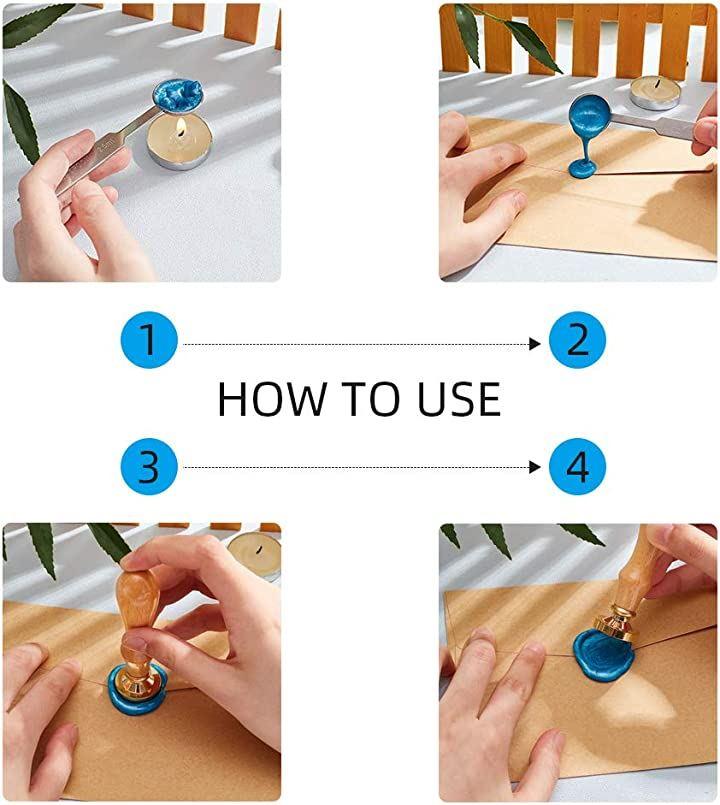 1

2

HOW TO USE

3

4