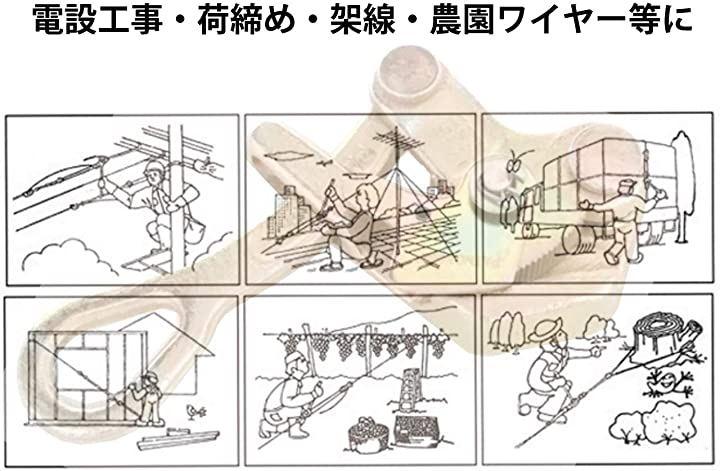 電設工事・荷締め・架線・農園ワイヤー等に