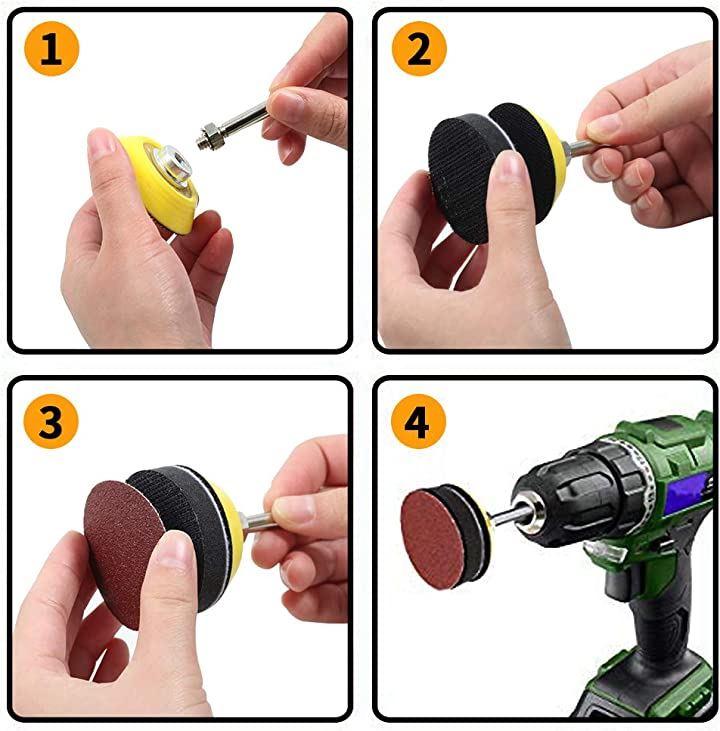 1

2

3

4