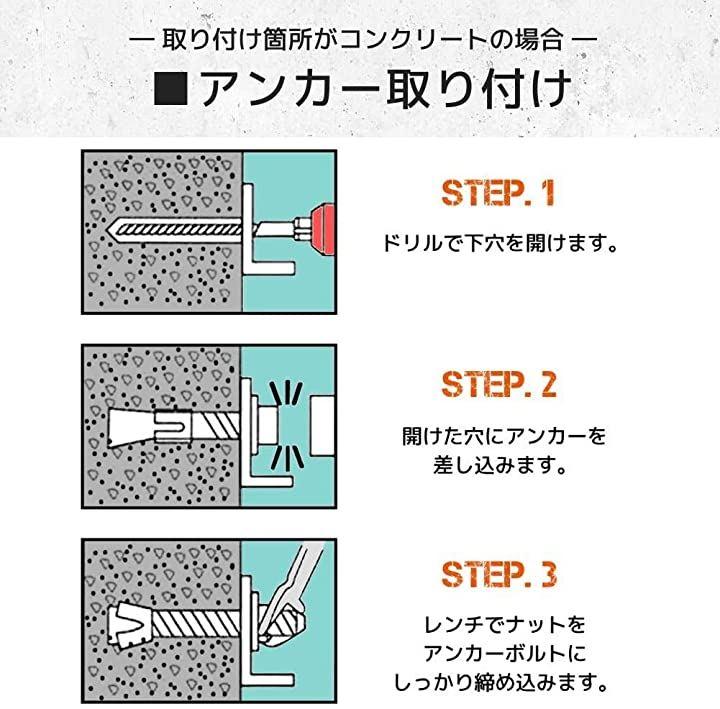 — 取り付け箇所がコンクリートの場合 —

■アンカー取り付け

STEP. 1

ドリルで下穴を開けます。

STEP. 2

開けた穴にアンカーを差し込みます。

STEP. 3

レンチでナットをアンカーボルトにしっかり締め込みます。