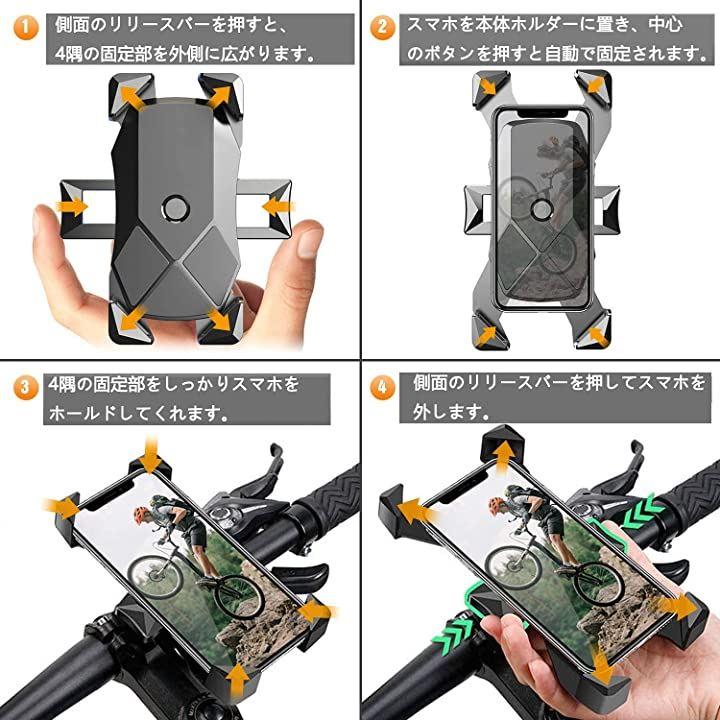 1 側面のリリースバーを押すと、4隅の固定部を外側に広がります。

2 スマホを本体ホルダーに置き、中心のボタンを押すと自動で固定されます。

3 4隅の固定部をしっかりスマホをホールドしてくれます。

4 側面のリリースバーを押してスマホを外します。