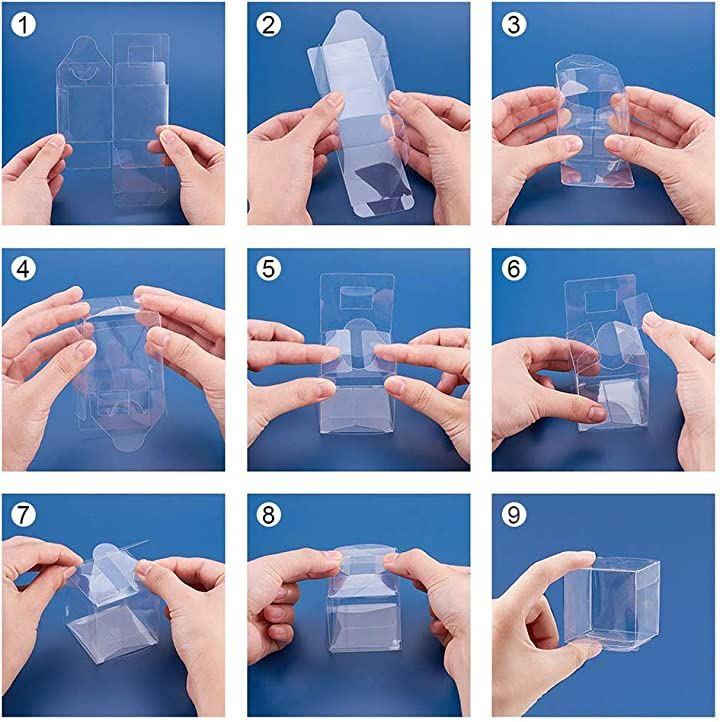 1
2
3
4
5
6
7
8
9