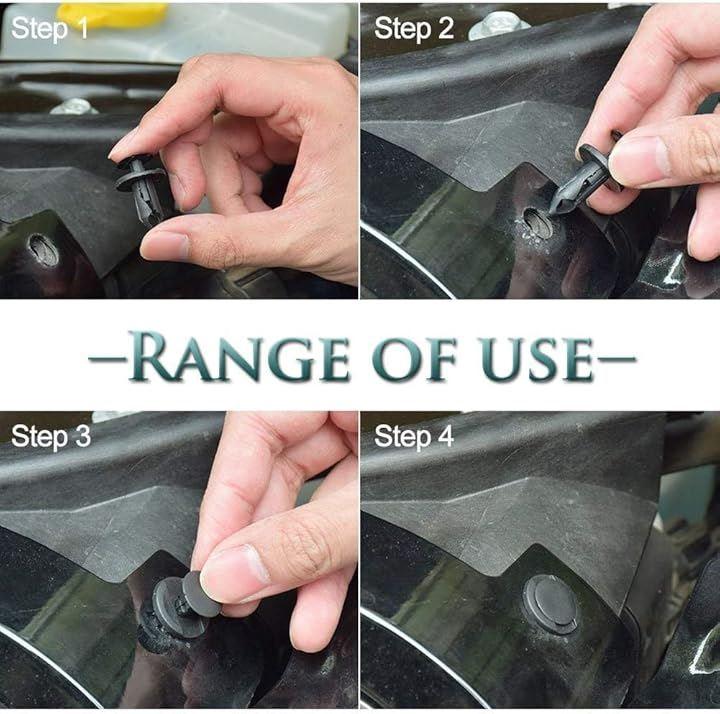 Step 1

Step 2

—RANGE OF USE—

Step 3

Step 4