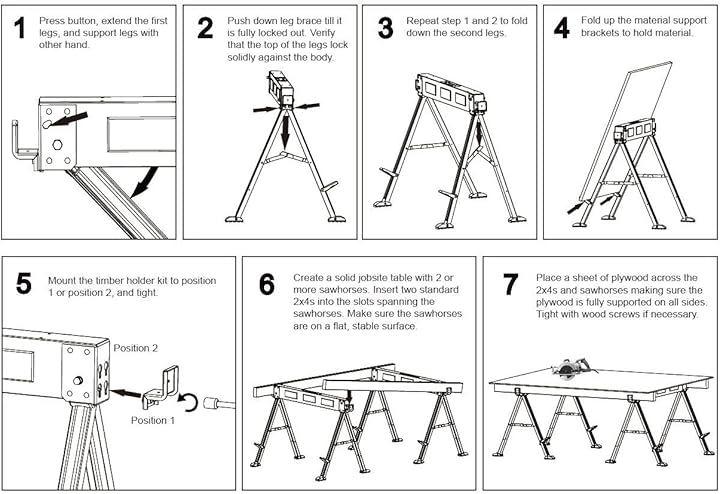 1 Press button, extend the first legs, and support legs with other hand.

2 Push down leg brace till it is fully locked out. Verify that the top of the legs lock solidly against the body.

3 Repeat step 1 and 2 to fold down the second legs.

4 Fold up the material support brackets to hold material.

5 Mount the timber holder kit to position 1 or position 2, and tight.

Position 2

Position 1

6 Create a solid jobsite table with 2 or more sawhorses. Insert two standard 2x4s into the slots spanning the sawhorses. Make sure the sawhorses are on a flat, stable surface.

7 Place a sheet of plywood across the 2x4s and sawhorses making sure the plywood is fully supported on all sides. Tight with wood screws if necessary.