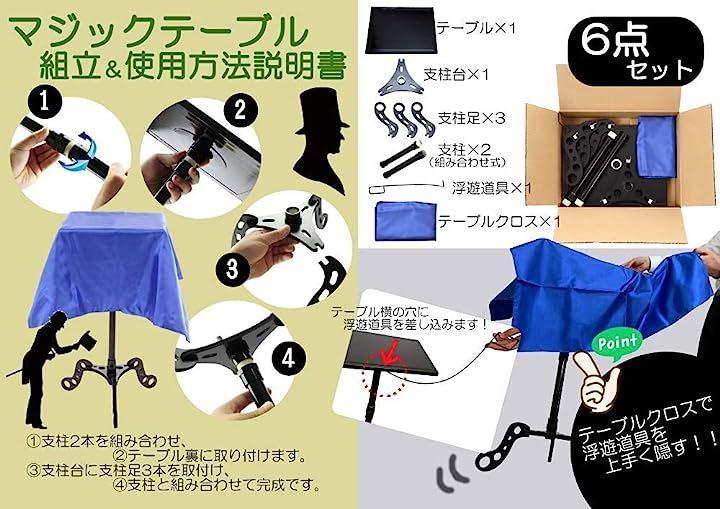 マジックテーブル
組立＆使用方法説明書

1
2
3
4

①支柱2本を組み合わせ、
②テーブル裏に取り付けます。
③支柱台に支柱足3本を取付け、
④支柱と組み合わせて完成です。

テーブル×1
支柱台×1
支柱足×3
支柱×2
（組み合わせ式）
浮遊道具×1
テーブルクロス×1

6点
セット

テーブル横の穴に
浮遊道具を差し込みます！

Point

テーブルクロスで
浮遊道具を
上手く隠す！！