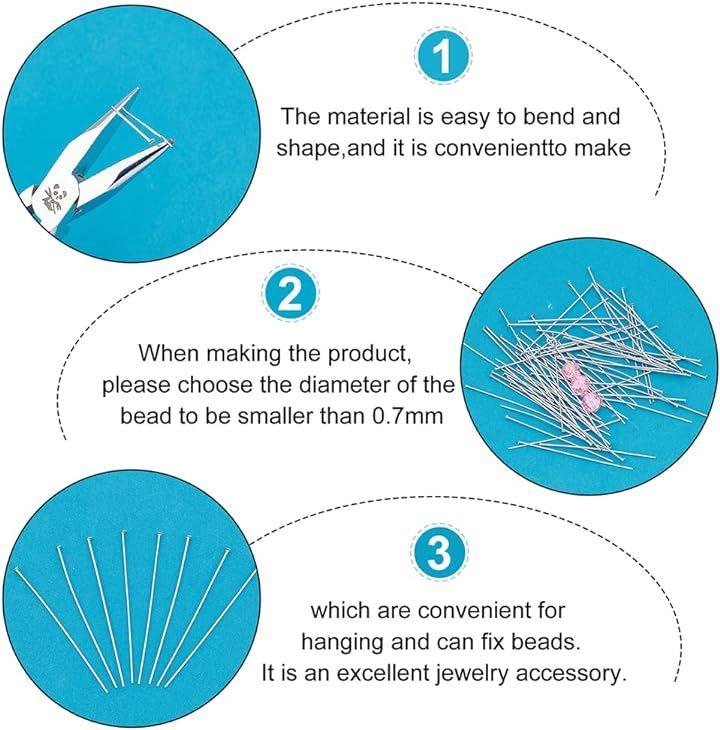 1

The material is easy to bend and shape,and it is convenientto make

2

When making the product, please choose the diameter of the bead to be smaller than 0.7mm

3

which are convenient for hanging and can fix beads. It is an excellent jewelry accessory.